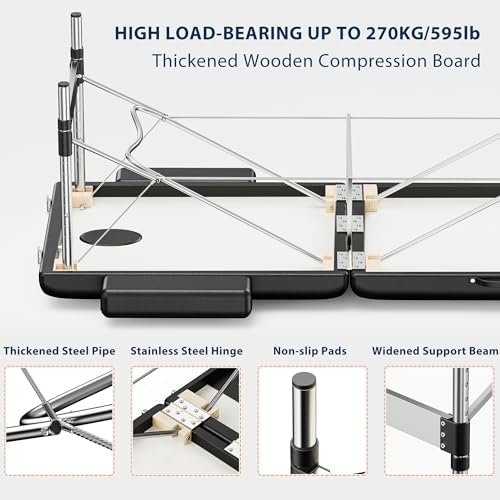 HIGH LOAD-BEARING UP TO 270KG/595lb
Thickened Wooden Compression Board

Thickened Steel Pipe
Stainless Steel Hinge
Non-slip Pads
Widened Support Beam