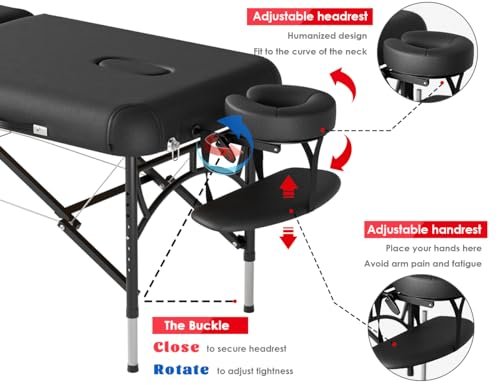 Adjustable headrest

Humanized design

Fit to the curve of the neck

Adjustable handrest

Place your hands here

Avoid arm pain and fatigue

The Buckle

Close to secure headrest

Rotate to adjust tightness