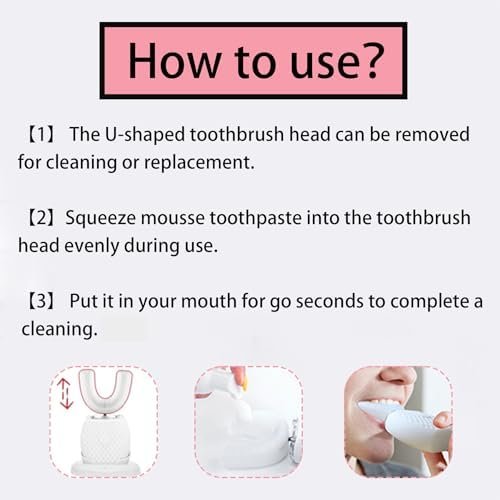 How to use?

【1】 The U-shaped toothbrush head can be removed for cleaning or replacement.

【2】Squeeze mousse toothpaste into the toothbrush head evenly during use.

【3】 Put it in your mouth for go seconds to complete a cleaning.