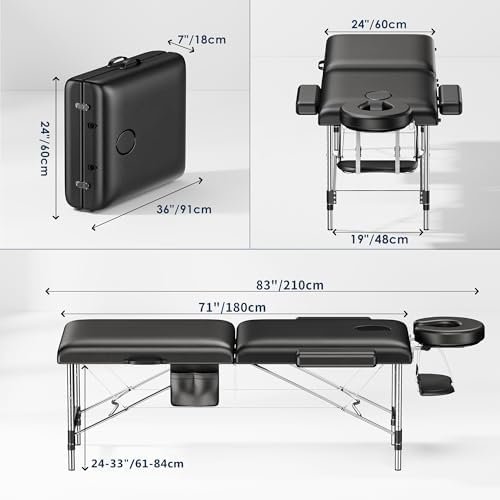 7"/18cm

24"/60cm

36"/91cm

24"/60cm

19"/48cm

83"/210cm

71"/180cm

24-33"/61-84cm