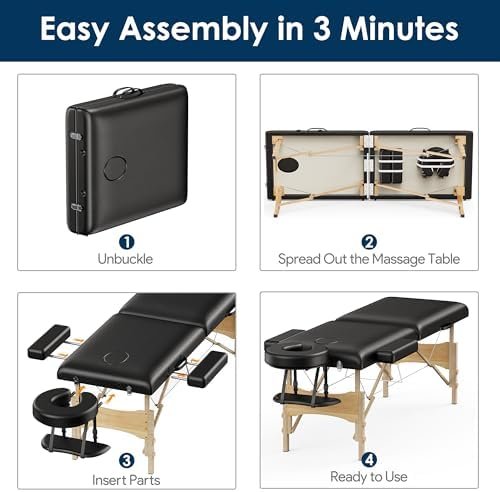 Easy Assembly in 3 Minutes

1
Unbuckle

2
Spread Out the Massage Table

3
Insert Parts

4
Ready to Use