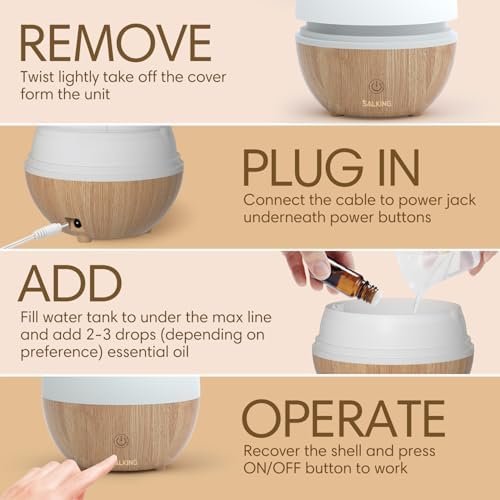 REMOVE
Twist lightly take off the cover form the unit

SALKING

PLUG IN
Connect the cable to power jack underneath power buttons

ADD
Fill water tank to under the max line and add 2-3 drops (depending on preference) essential oil

OPERATE
Recover the shell and press ON/OFF button to work

SALKING