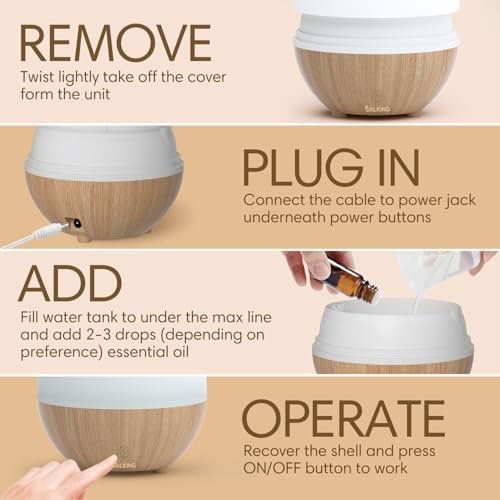 REMOVE
Twist lightly take off the cover form the unit

SALKING

PLUG IN
Connect the cable to power jack underneath power buttons

ADD
Fill water tank to under the max line and add 2-3 drops (depending on preference) essential oil

OPERATE
Recover the shell and press ON/OFF button to work

SALKING