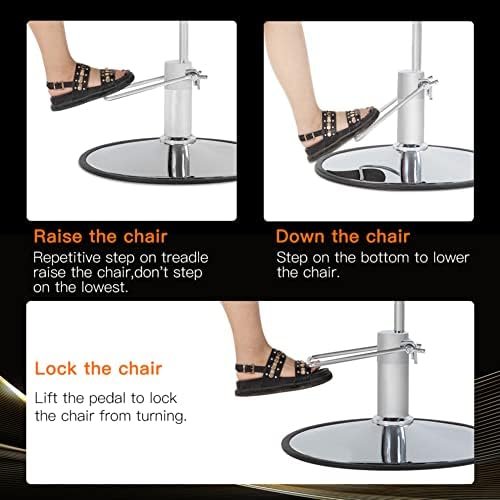 Raise the chair

Repetitive step on treadle raise the chair,don't step on the lowest.

Down the chair

Step on the bottom to lower the chair.

Lock the chair

Lift the pedal to lock the chair from turning.