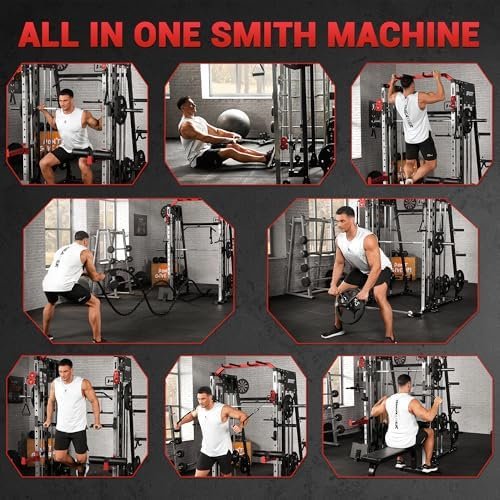 ALL IN ONE SMITH MACHINE