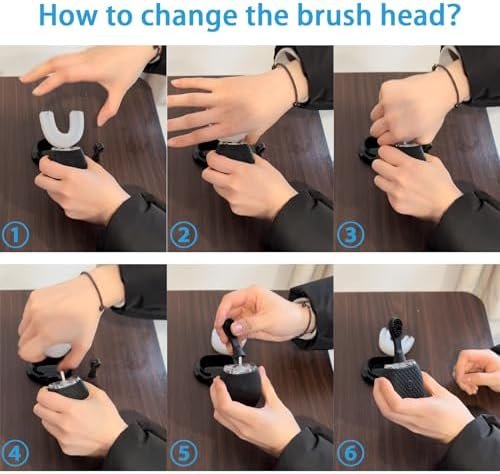 How to change the brush head?

①

②

③

④

⑤

⑥