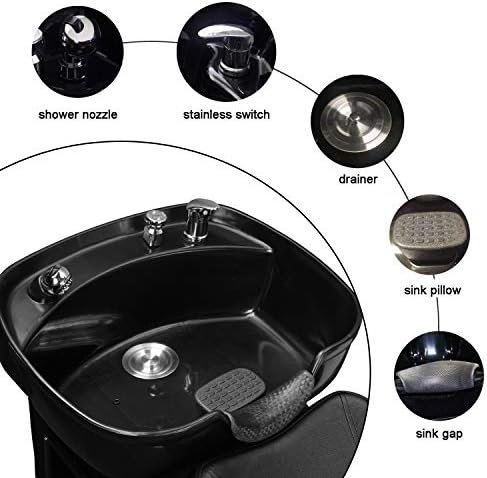 shower nozzle

stainless switch

drainer

sink pillow

sink gap